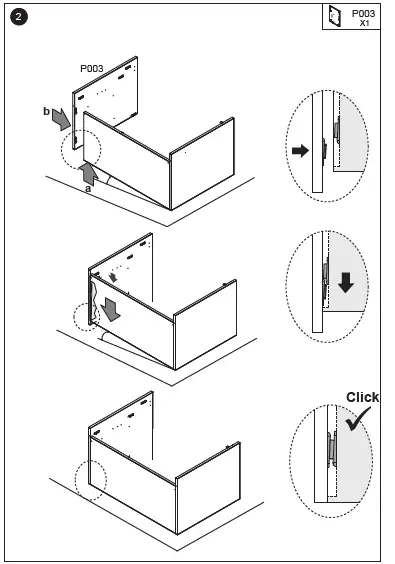 2

P003
X1

P003

b

a

Click