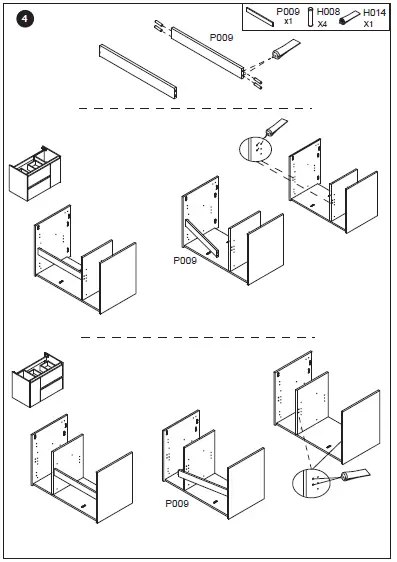 4

P009 x1
H008 X4
H014 X1

P009

P009

P009