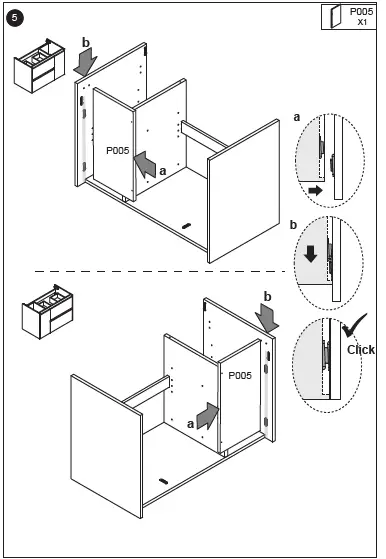 5

P005
X1

b

P005

a

a

b

Click

b

P005

a