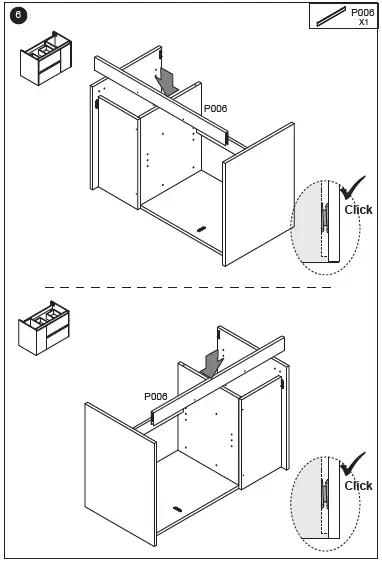 6

P006
X1

P006

Click

P006

Click