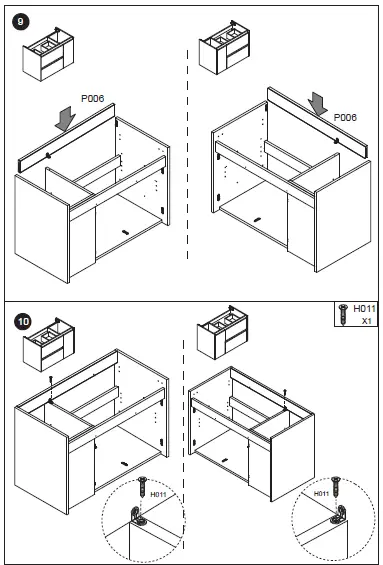 9

P006

P006

10

H011
X1

H011

H011