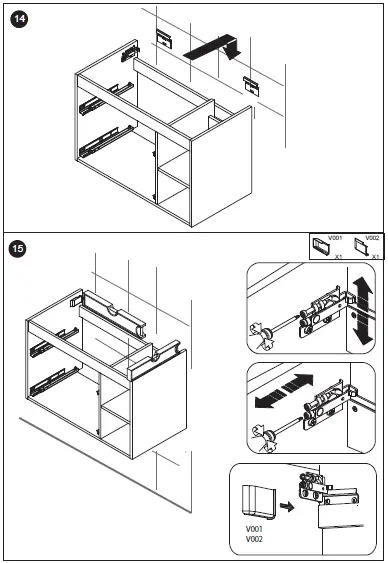 14

15

V001
X1

V002
X1

V001
V002