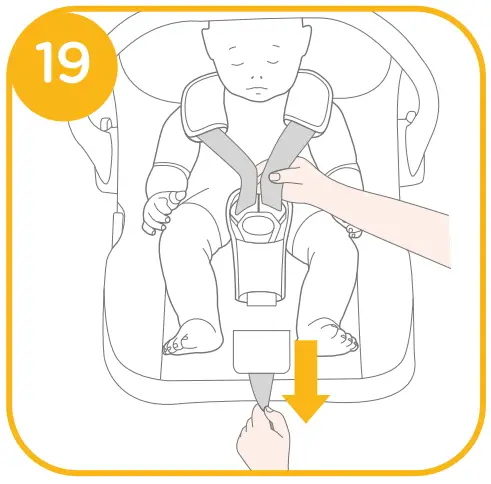 19