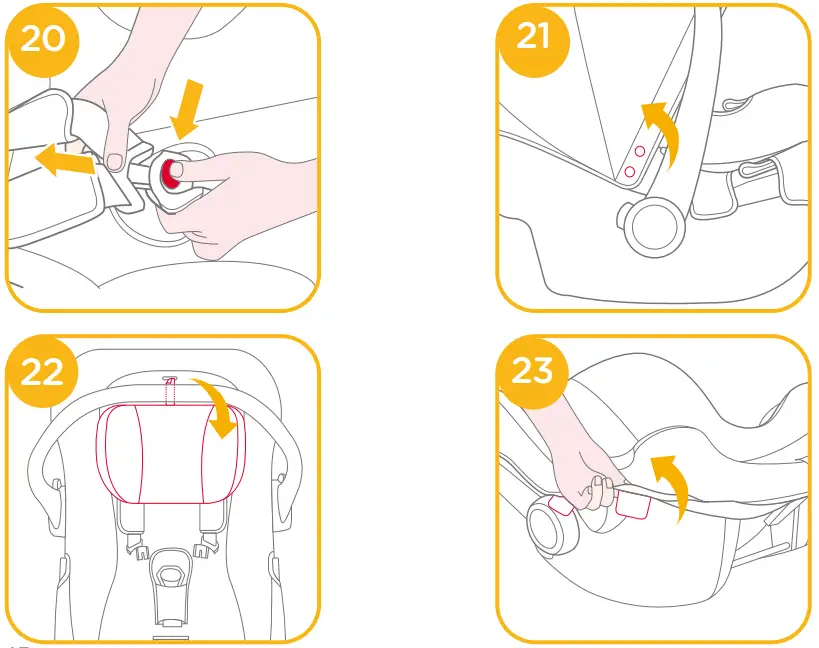 20

21

22

23