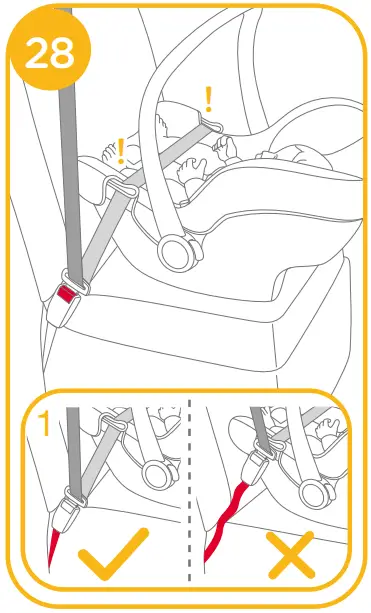 28

!

!

1