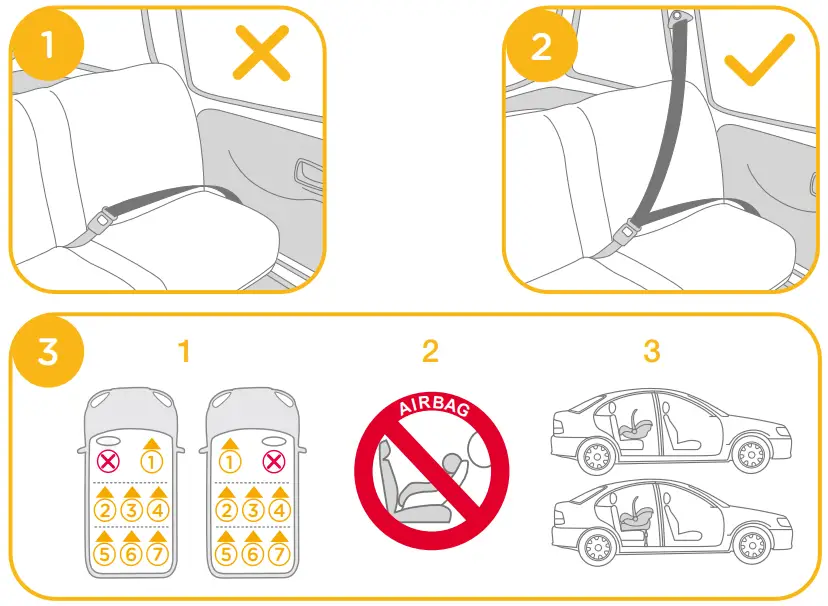 1

2

3

1

2

3

1
2 3 4
5 6 7

1
2 3 4
5 6 7

AIRBAG