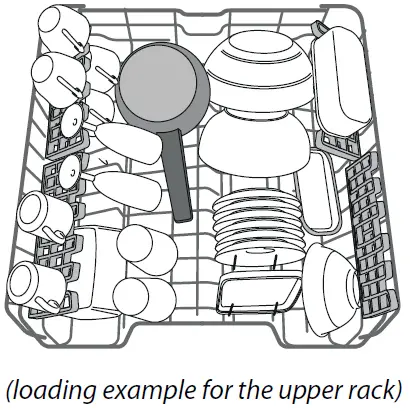 (loading example for the upper rack)