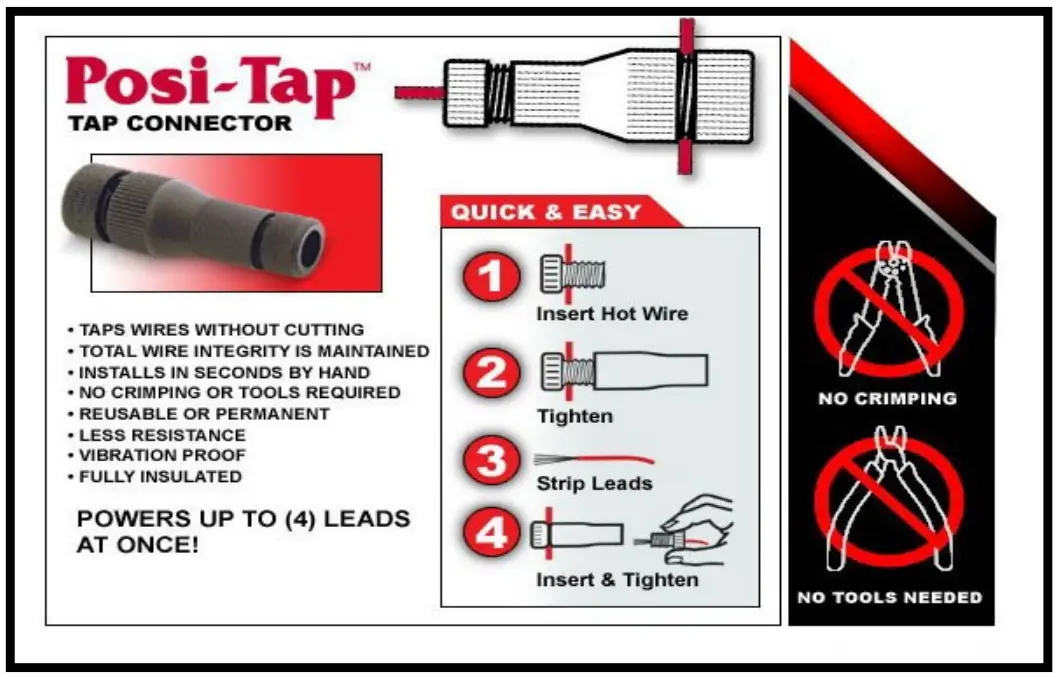 Posi-Tap™
TAP CONNECTOR

• TAPS WIRES WITHOUT CUTTING
• TOTAL WIRE INTEGRITY IS MAINTAINED
• INSTALLS IN SECONDS BY HAND
• NO CRIMPING OR TOOLS REQUIRED
• REUSABLE OR PERMANENT
• LESS RESISTANCE
• VIBRATION PROOF
• FULLY INSULATED

POWERS UP TO (4) LEADS AT ONCE!

QUICK & EASY

1 Insert Hot Wire

2 Tighten

3 Strip Leads

4 Insert & Tighten

NO CRIMPING

NO TOOLS NEEDED