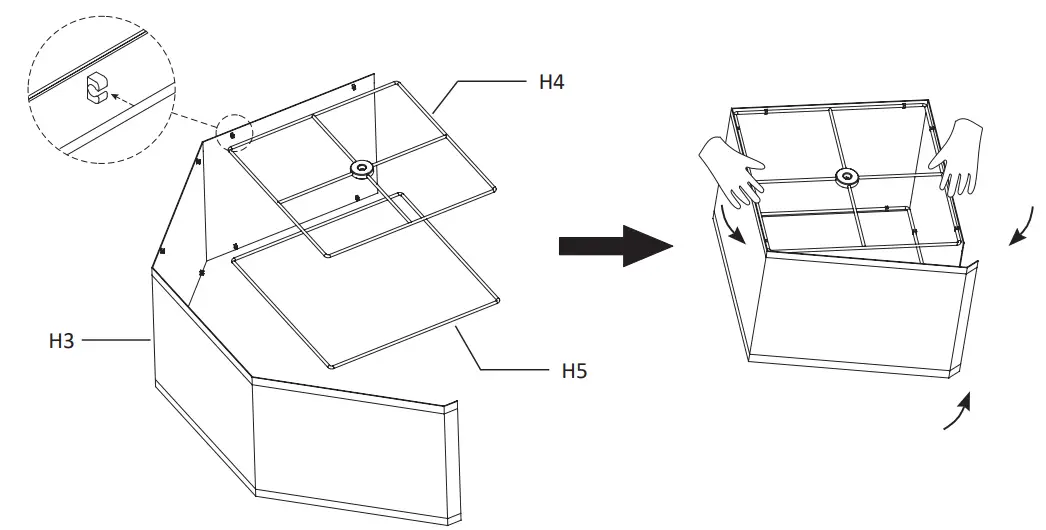 H4

H3

H5