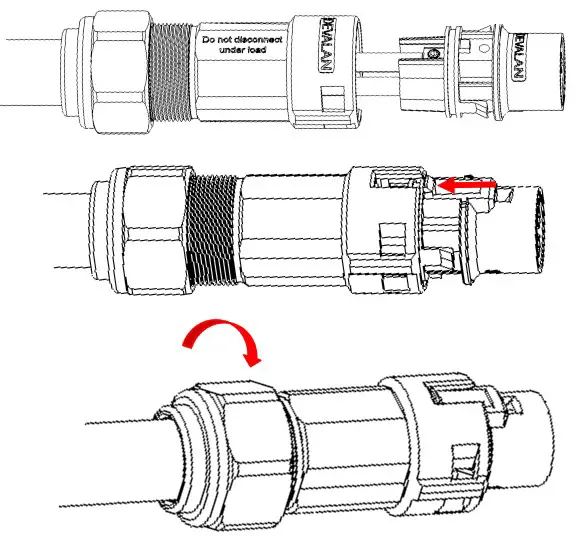 Do not disconnect under load

DEVALAN

DEVALAN