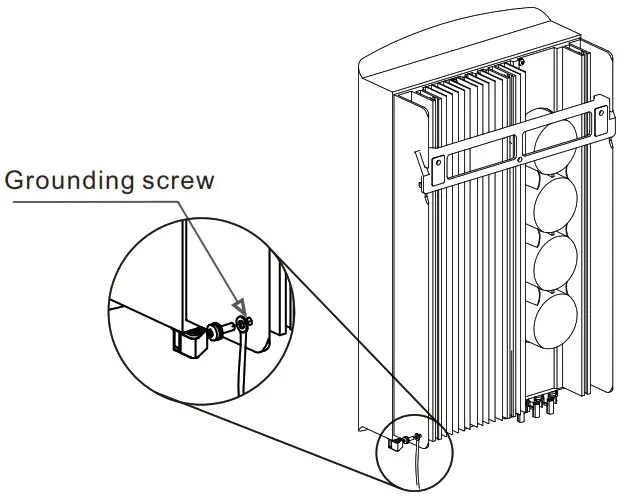 Grounding screw