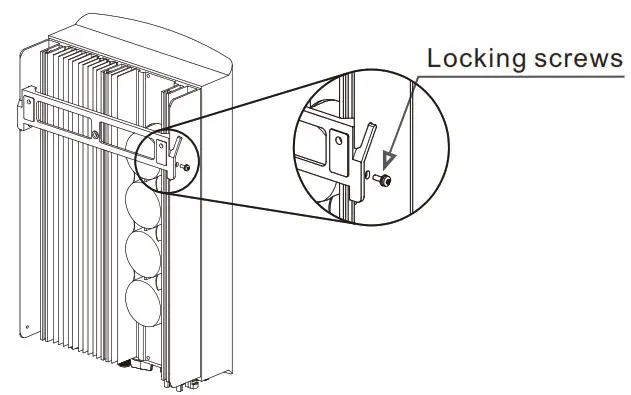 Locking screws