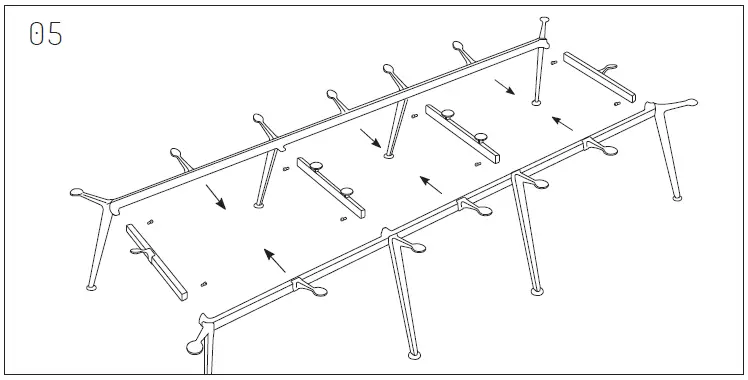 05