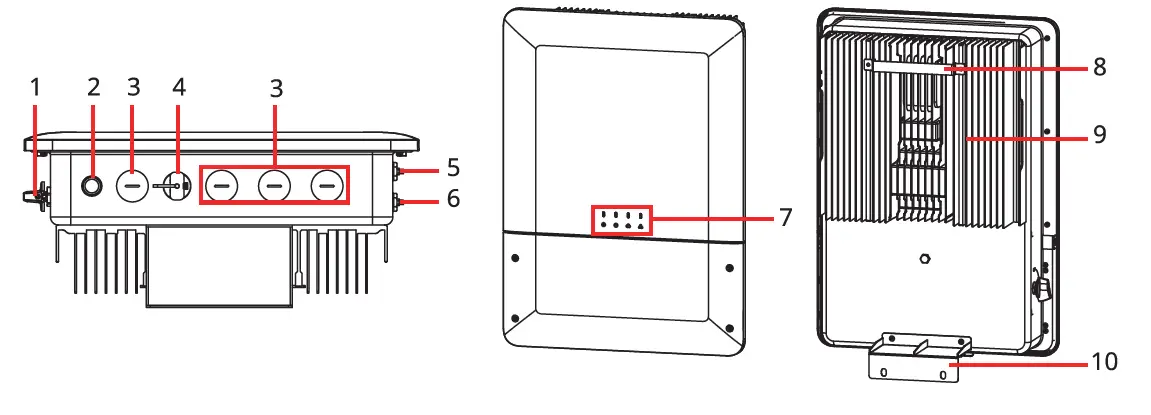 1 2 3 4 3
5
6
7
8
9
10