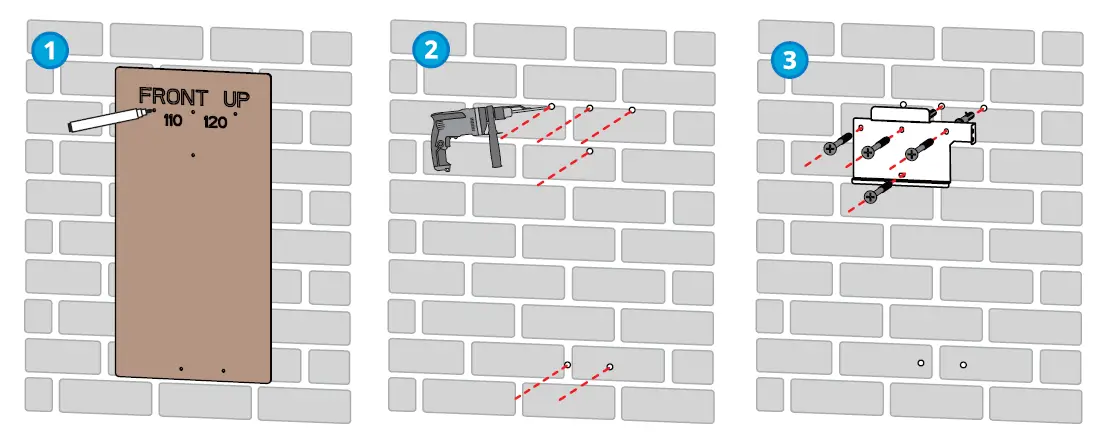 1

FRONT UP
110 120

2

3