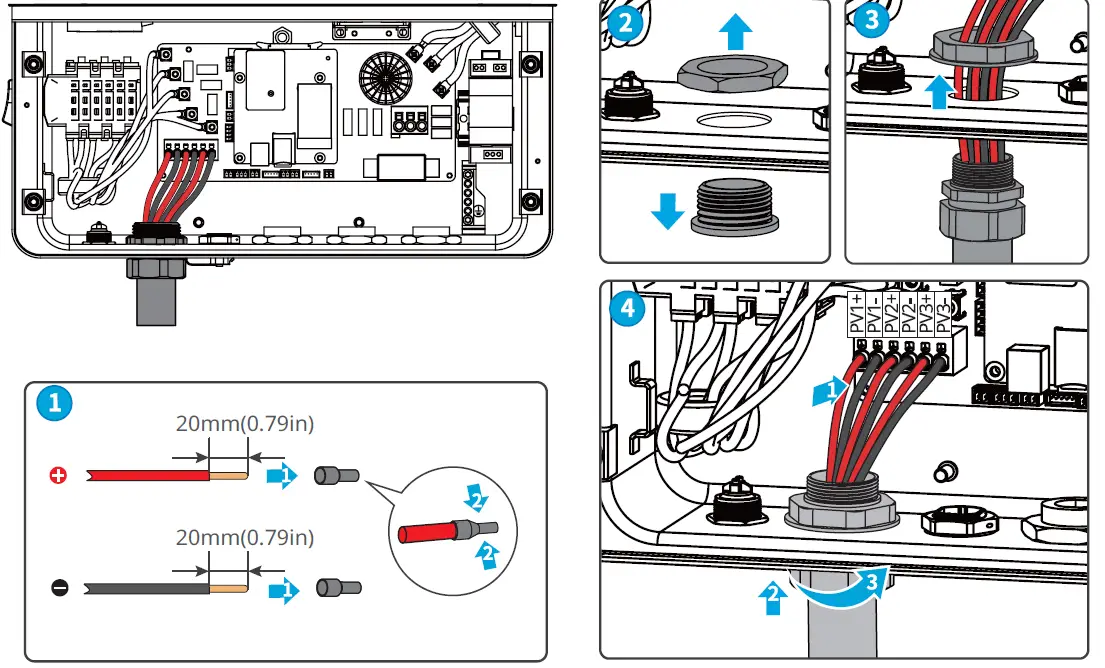 2

3

1

20mm(0.79in)

1

2

2

20mm(0.79in)

1

4

PV1+
PV1-
PV2+
PV2-
PV3+
PV3-

1

2

3