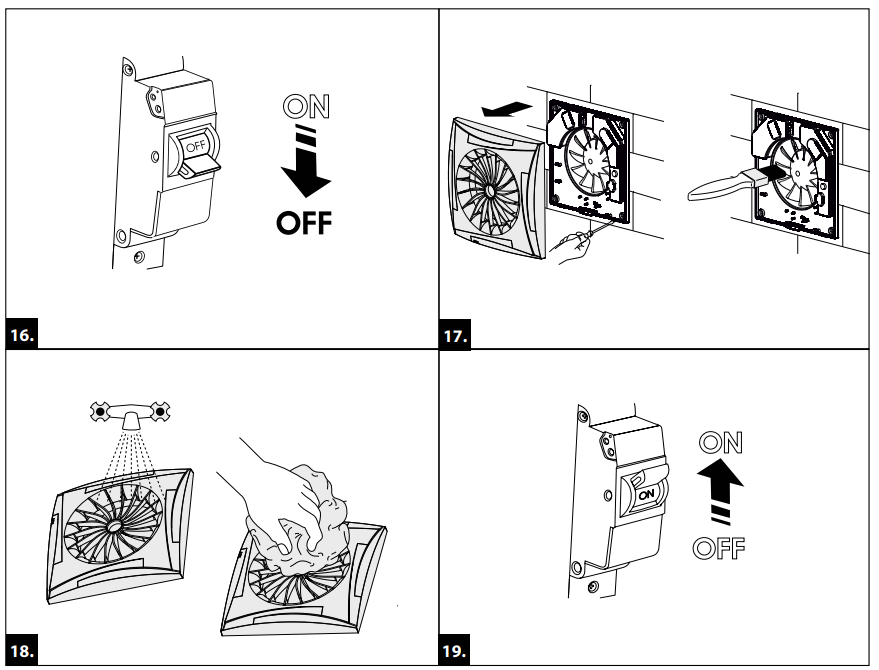 OFF

ON

OFF

16.

17.

18.

ON

ON

OFF

19.