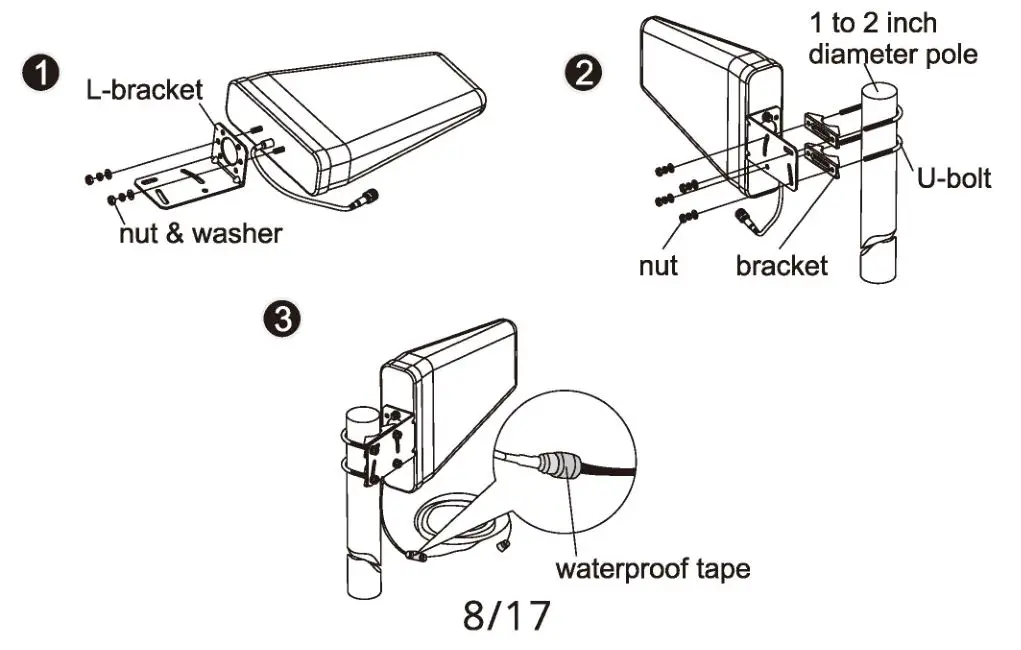 1
L-bracket
nut & washer

2
1 to 2 inch diameter pole
U-bolt
nut
bracket

3
waterproof tape

8/17