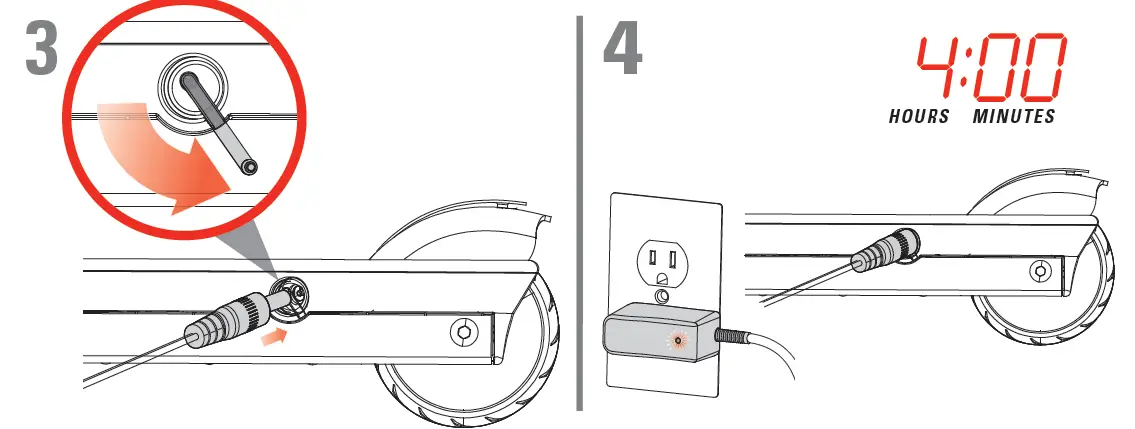 3

4

4:00
HOURS MINUTES