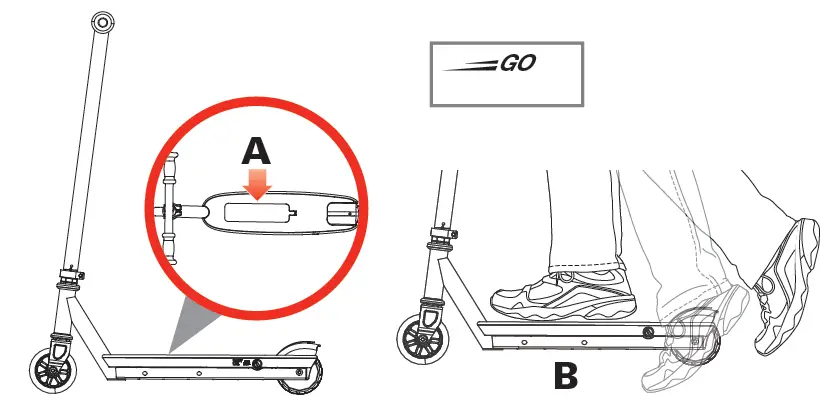 GO

A

B