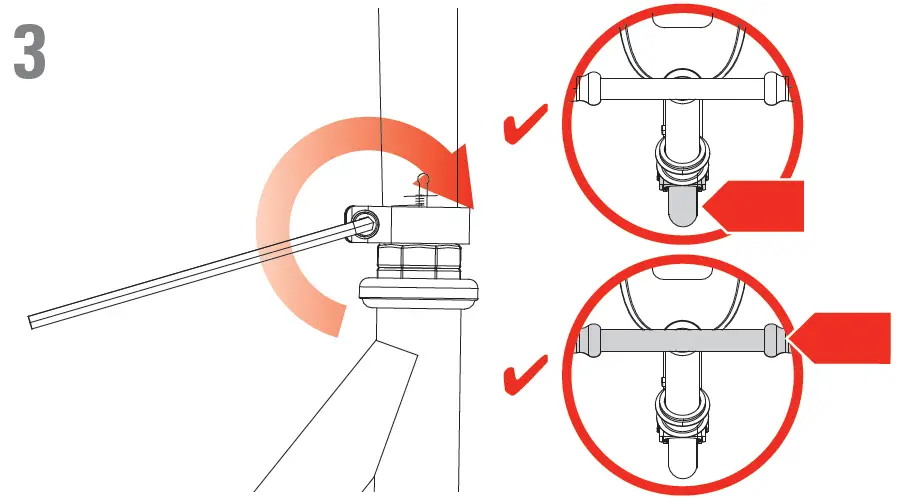 3