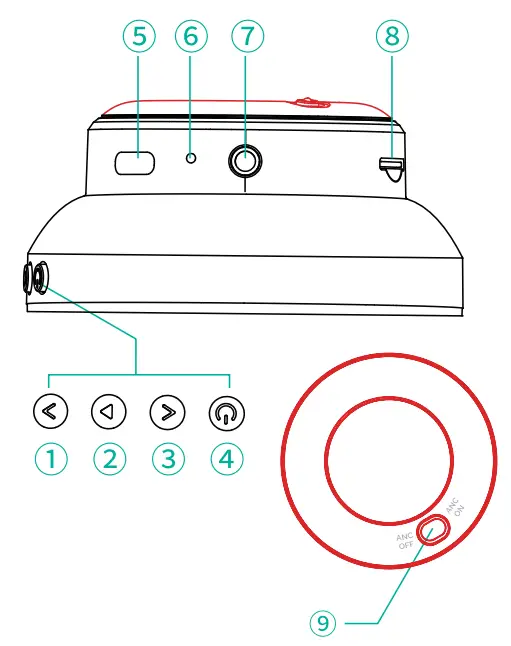 5
6
7
8
1
2
3
4
ANC OFF
ANC ON
9