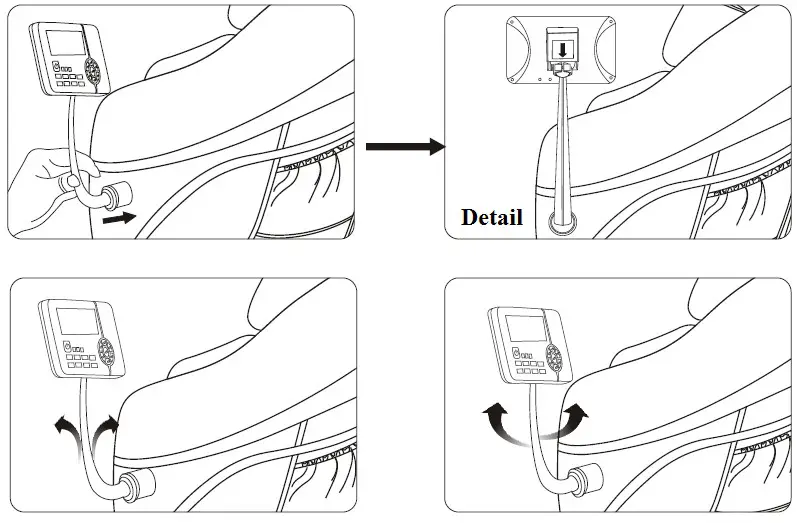 Detail