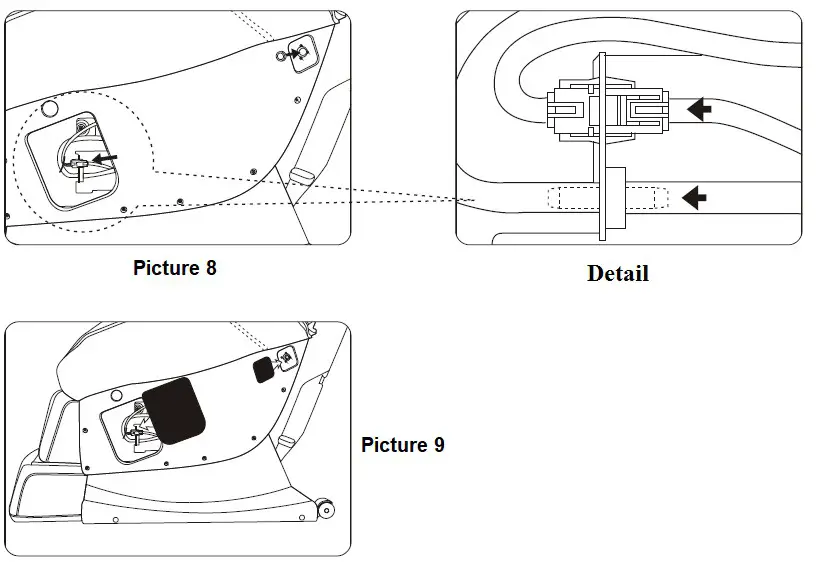 Picture 8

Detail

Picture 9