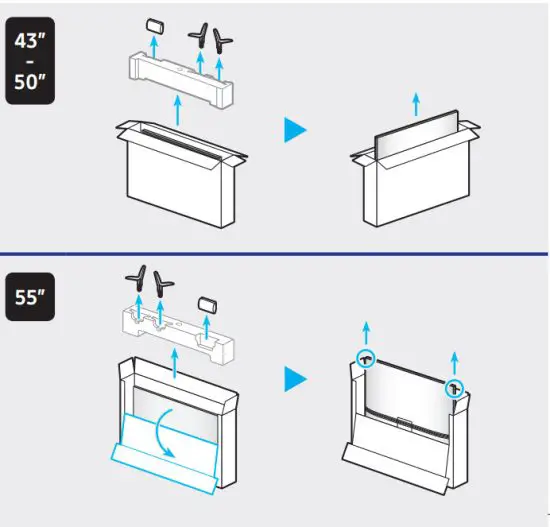 43"
-
50"

55"