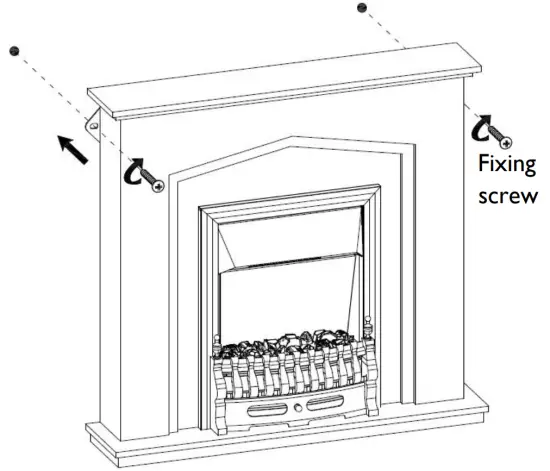 Fixing screw