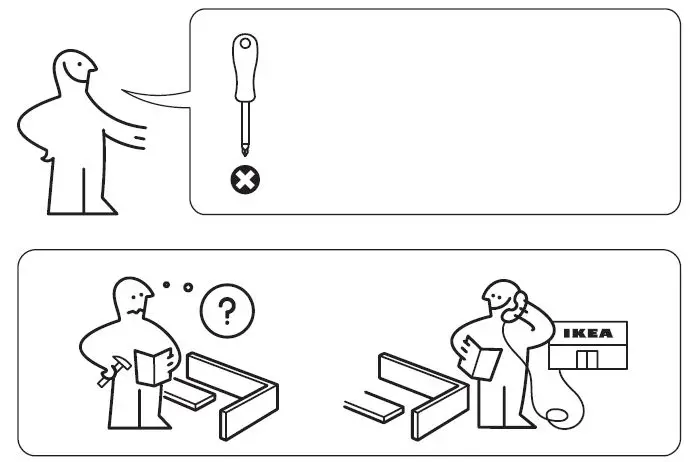 ?

IKEA