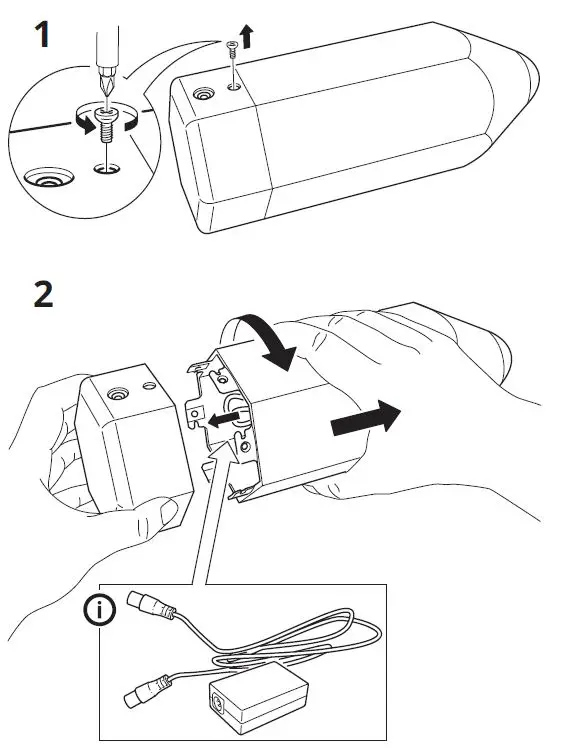 1

2

i