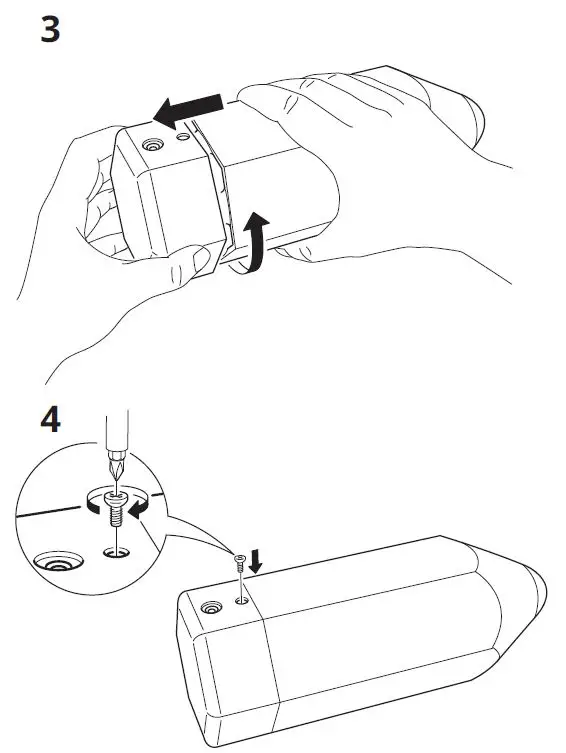 3

4