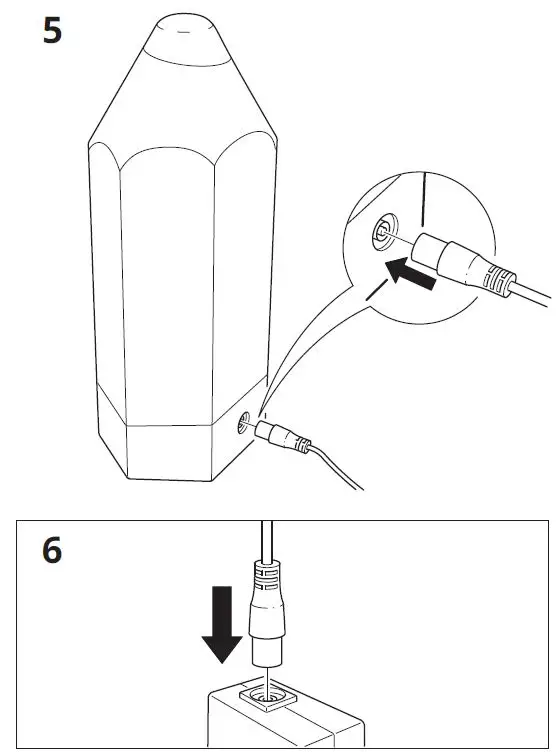 5

6