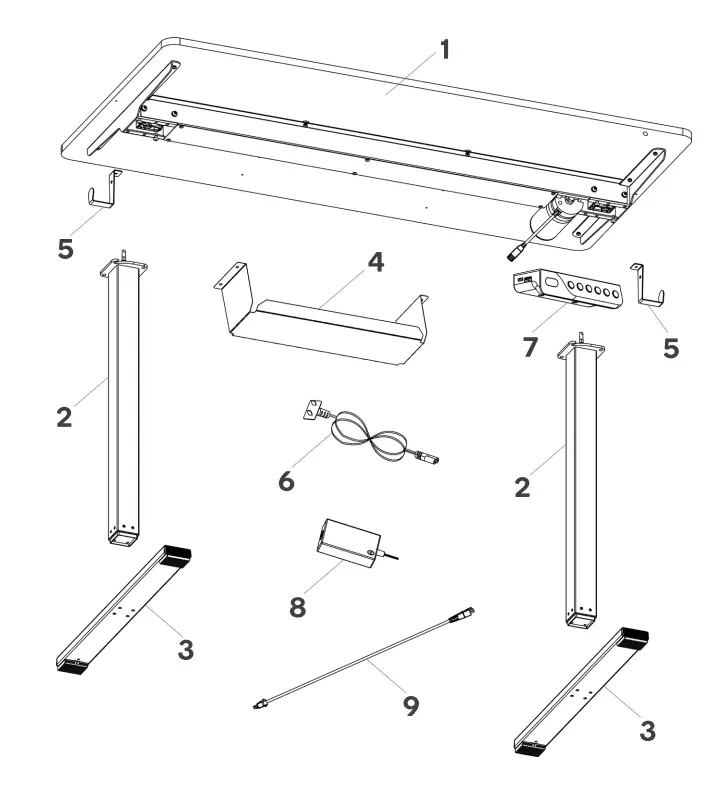 1
5
4
7
5
2
6
2
8
3
9
3