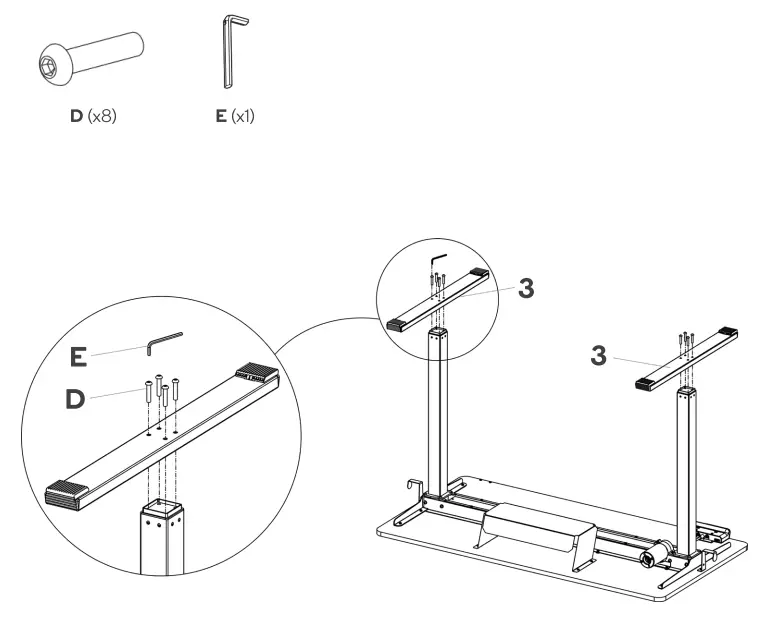 D (x8)

E (x1)

E

D

3

3