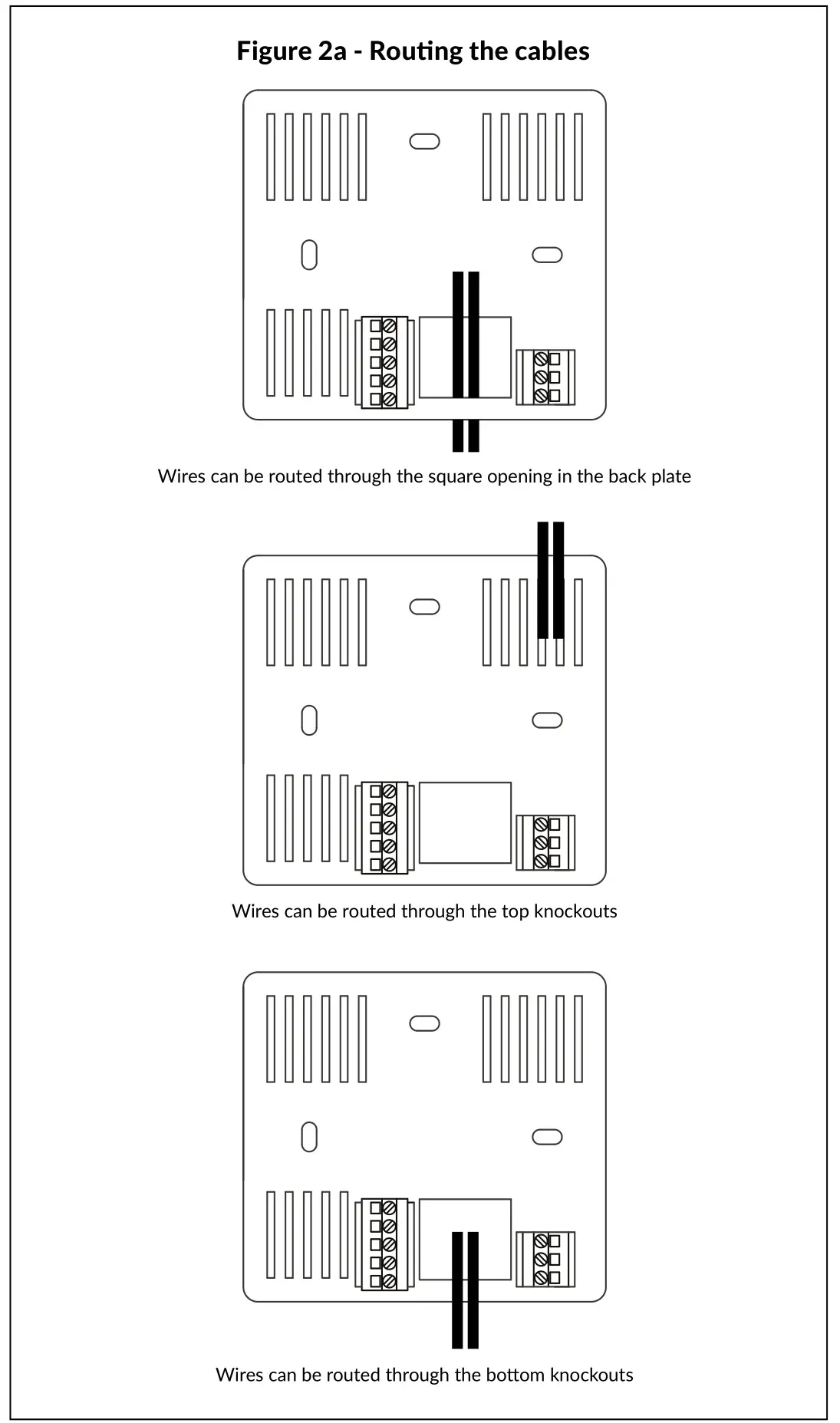 Figure 2a - Routing the cables

Wires can be routed through the square opening in the back plate

Wires can be routed through the top knockouts

Wires can be routed through the bottom knockouts