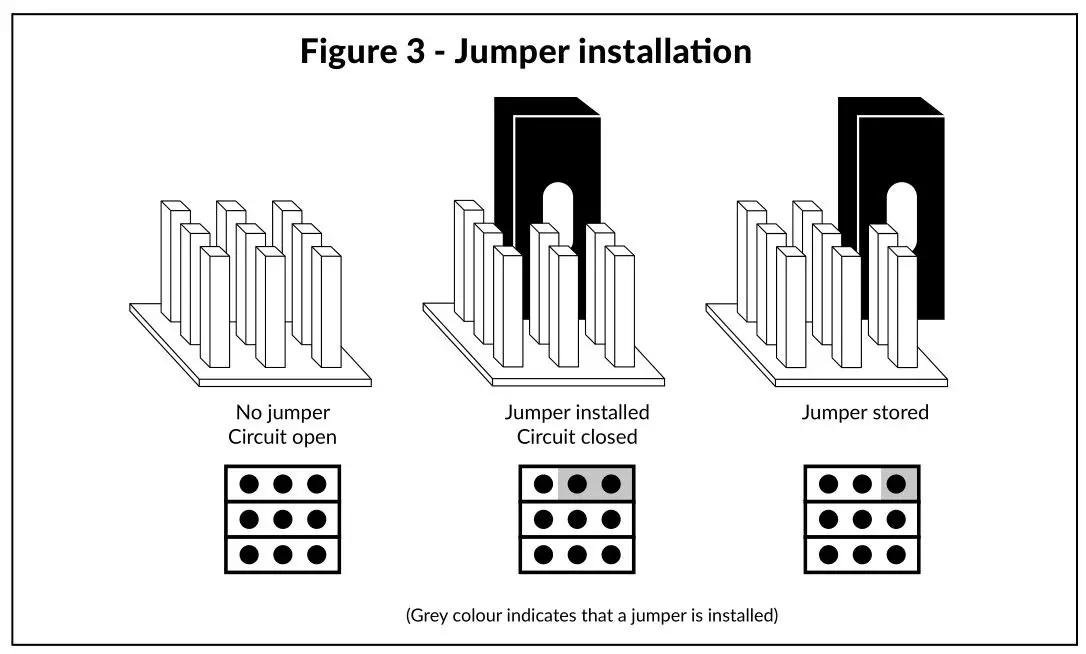 Figure 3 - Jumper installation

No jumper
Circuit open

Jumper installed
Circuit closed

Jumper stored

(Grey colour indicates that a jumper is installed)