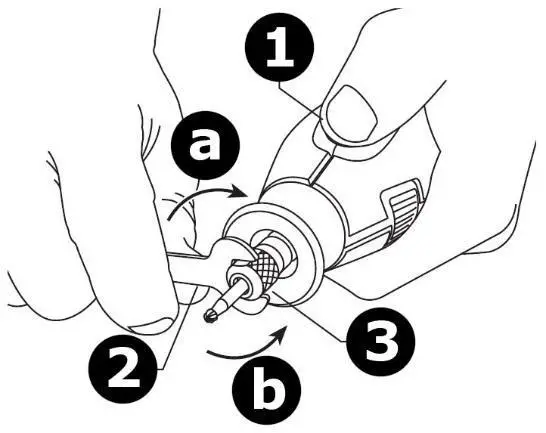 1
a
2
3
b