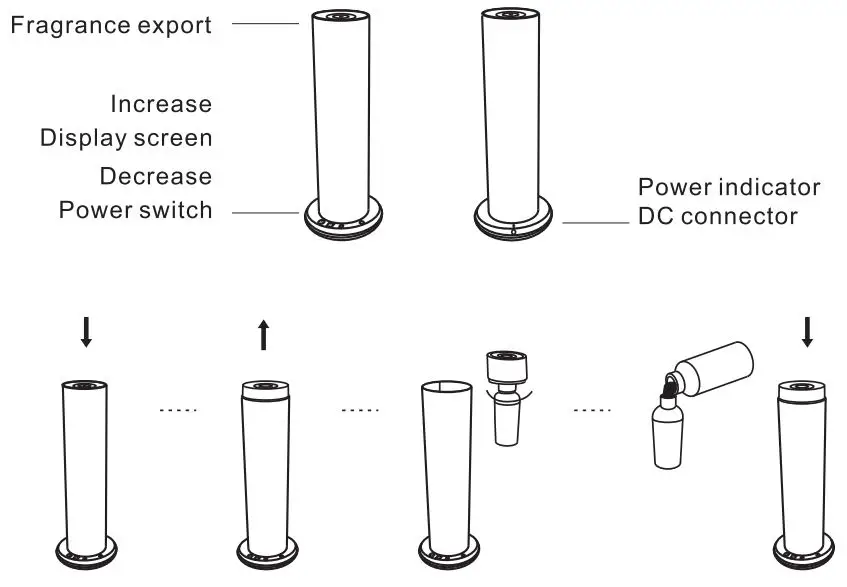 Fragrance export

Increase
Display screen
Decrease
Power switch

Power indicator
DC connector