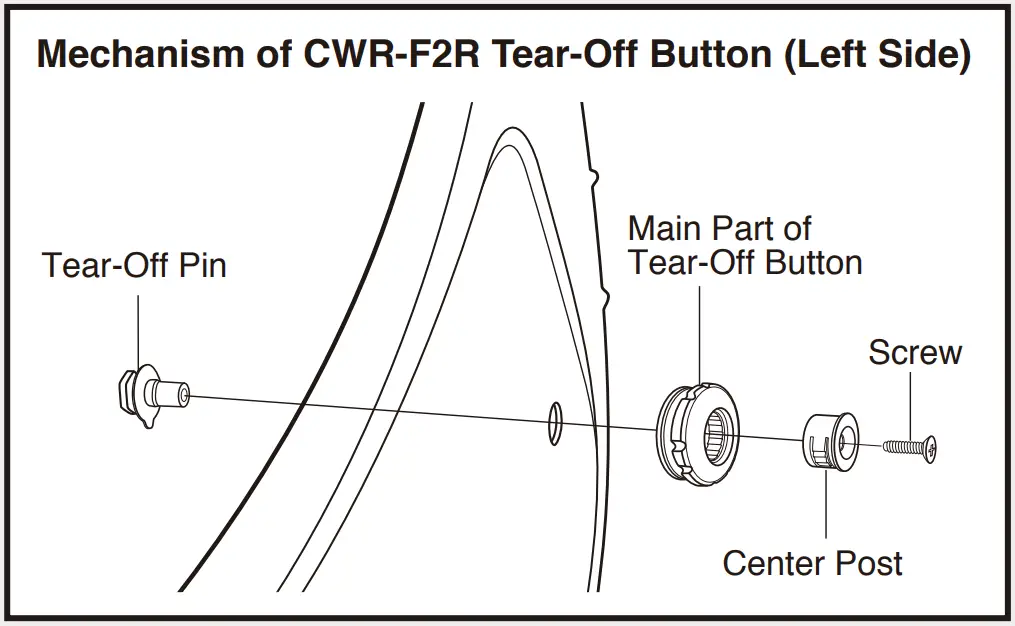 Mechanism of CWR-F2R Tear-Off Button (Left Side)

Tear-Off Pin

Main Part of Tear-Off Button

Screw

Center Post