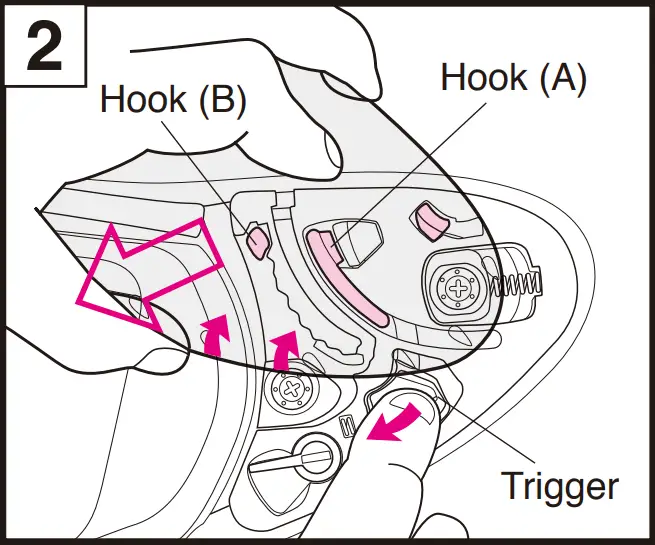 2

Hook (B)

Hook (A)

Trigger