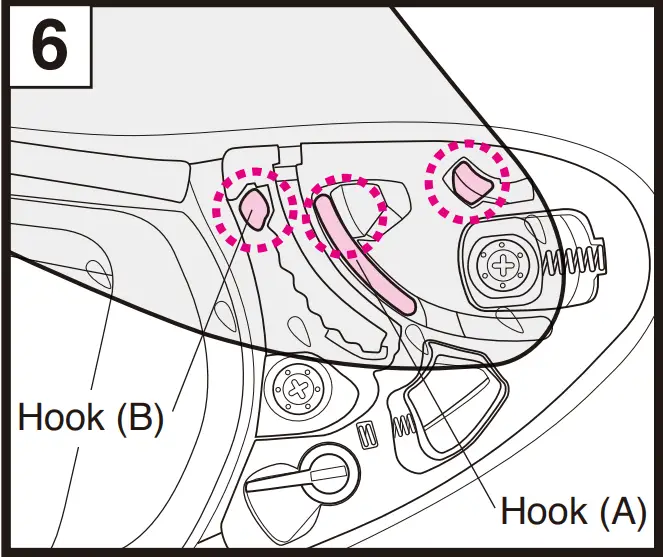 6

Hook (B)

Hook (A)