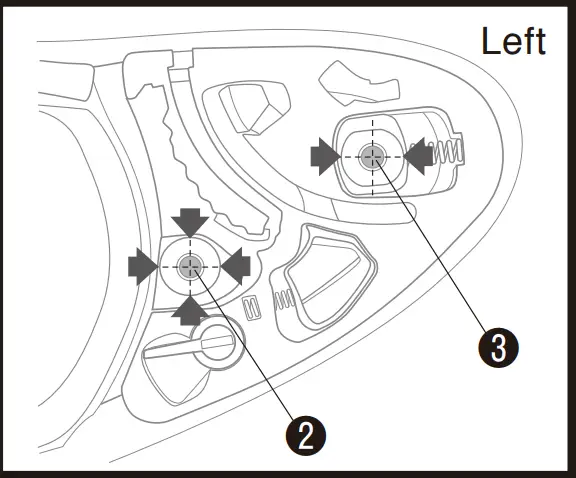 Left

3

2