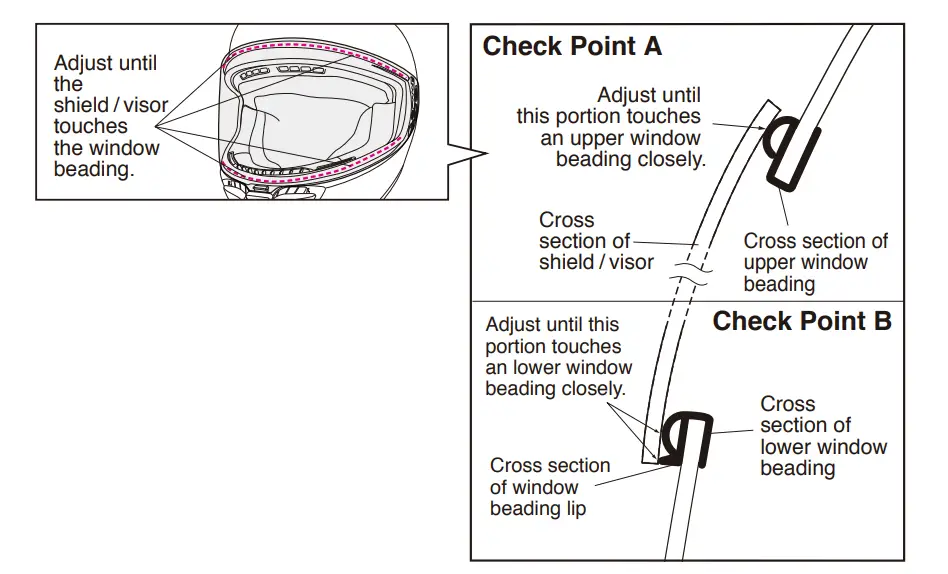 Adjust until the shield / visor touches the window beading.

Check Point A

Adjust until this portion touches an upper window beading closely.

Cross section of shield / visor

Cross section of upper window beading

Check Point B

Adjust until this portion touches an lower window beading closely.

Cross section of lower window beading

Cross section of window beading lip