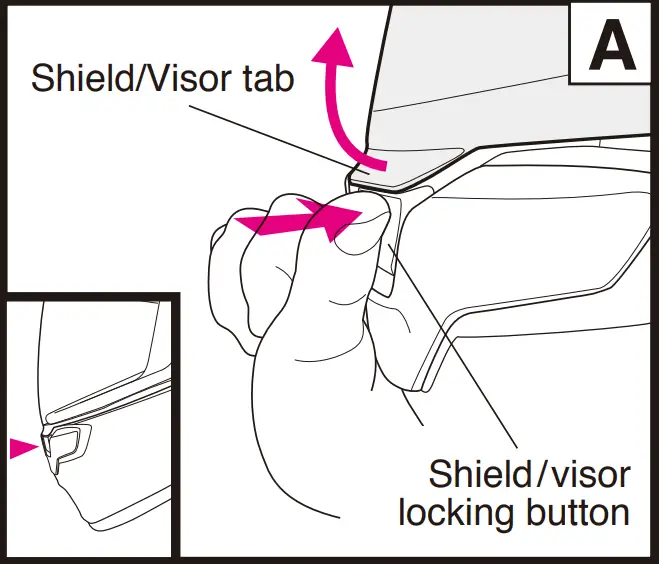 A

Shield/Visor tab

Shield/visor locking button