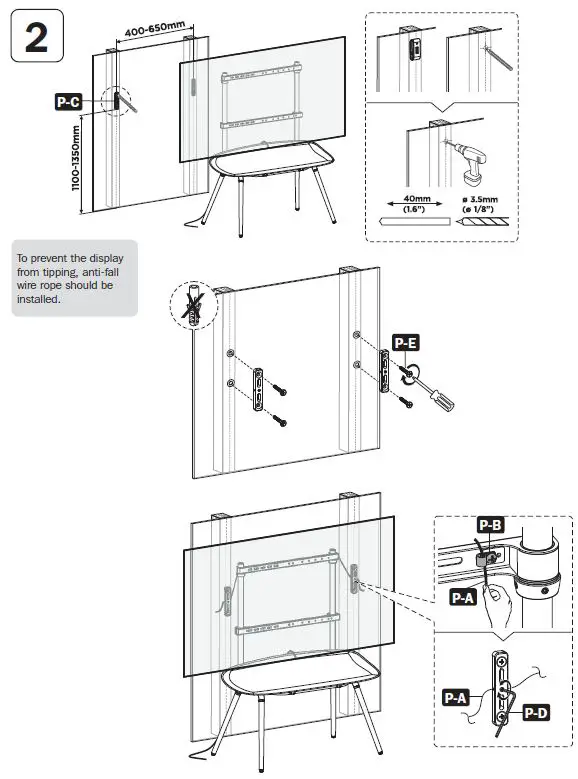 2

400-650mm

P-C

1100-1350mm

40mm
(1.6")

ø 3.5mm
(ø 1/8")

To prevent the display from tipping, anti-fall wire rope should be installed.

P-E

P-B

P-A

P-A

P-D