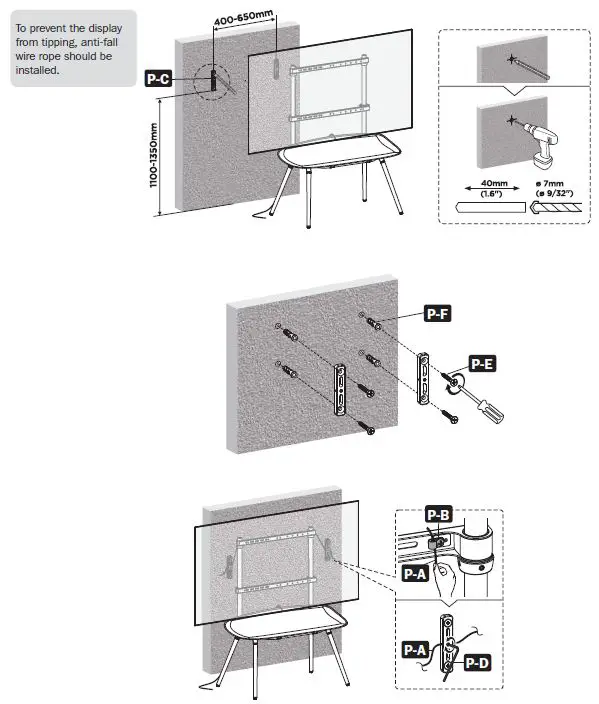 To prevent the display from tipping, anti-fall wire rope should be installed.

400-650mm

P-C

1100-1350mm

40mm
(1.6")

ø 7mm
(ø 9/32")

P-F

P-E

P-B

P-A

P-A

P-D