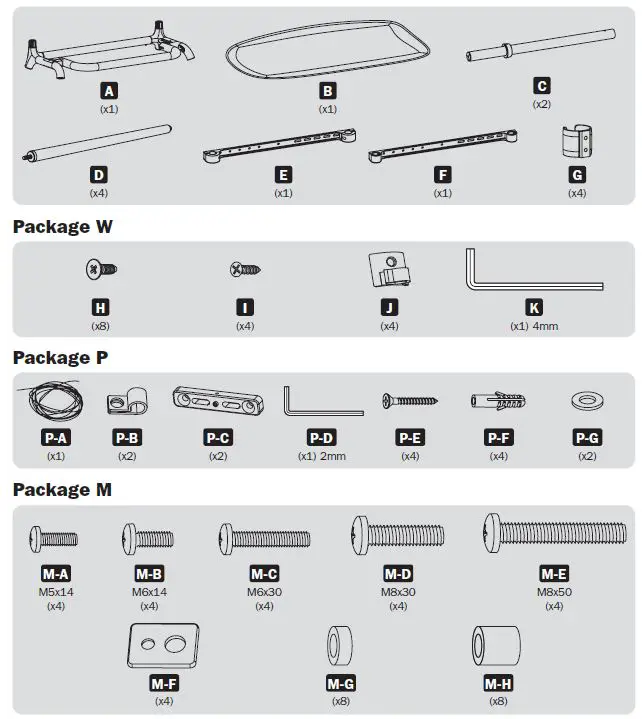 A
(x1)

B
(x1)

C
(x2)

D
(x4)

E
(x1)

F
(x1)

G
(x4)

Package W

H
(x8)

I
(x4)

J
(x4)

K
(x1) 4mm

Package P

P-A
(x1)

P-B
(x2)

P-C
(x2)

P-D
(x1) 2mm

P-E
(x4)

P-F
(x4)

P-G
(x2)

Package M

M-A
M5x14
(x4)

M-B
M6x14
(x4)

M-C
M6x30
(x4)

M-D
M8x30
(x4)

M-E
M8x50
(x4)

M-F
(x4)

M-G
(x8)

M-H
(x8)