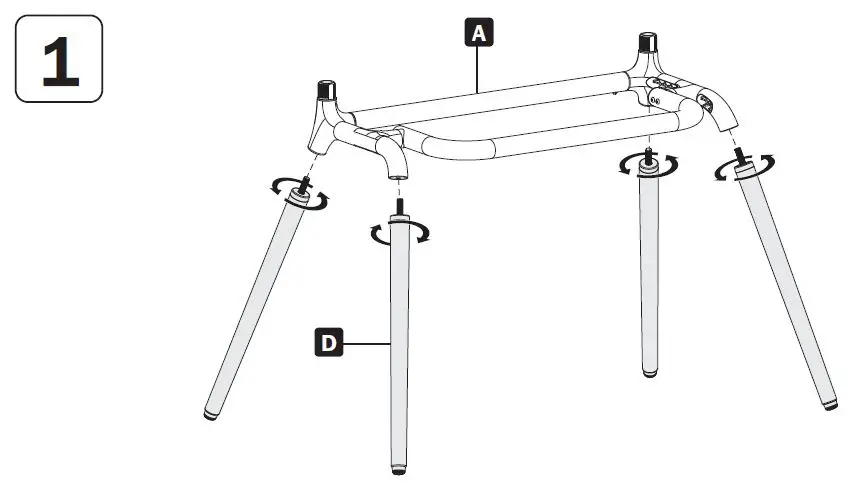 1

A

D